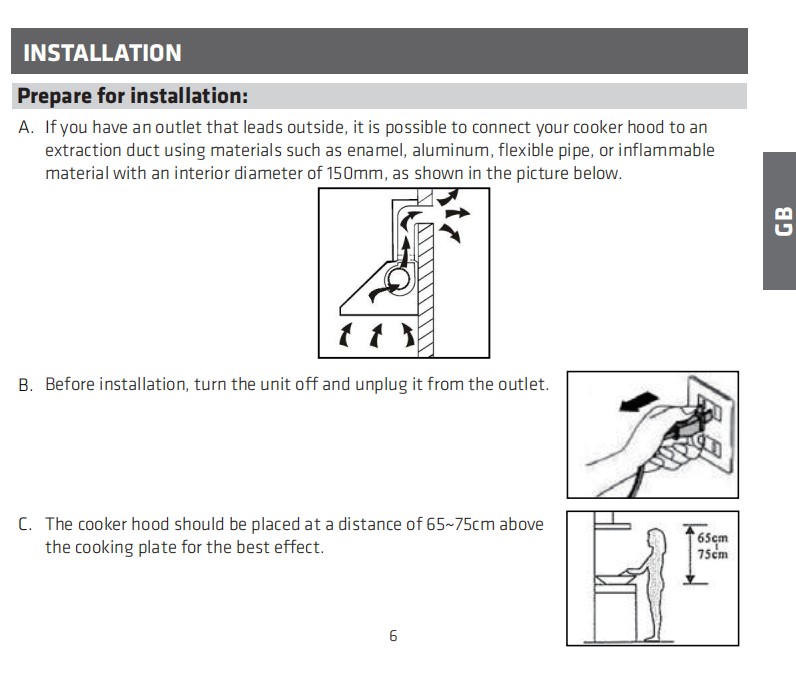 INSTALLATION

Prepare for installation:

A. If you have an outlet that leads outside, it is possible to connect your cooker hood to an extraction duct using materials such as enamel, aluminum, flexible pipe, or inflammable material with an interior diameter of 150mm, as shown in the picture below.

GB

B. Before installation, turn the unit off and unplug it from the outlet.

C. The cooker hood should be placed at a distance of 65~75cm above the cooking plate for the best effect.

65cm
75cm

6