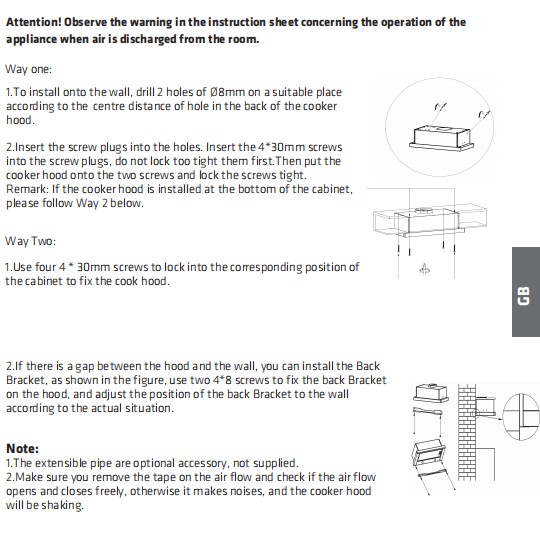 Attention! Observe the warning in the instruction sheet concerning the operation of the appliance when air is discharged from the room.

Way one:

1.To install onto the wall, drill 2 holes of Ø8mm on a suitable place according to the centre distance of hole in the back of the cooker hood.

2.Insert the screw plugs into the holes. Insert the 4*30mm screws into the screw plugs, do not lock too tight them first.Then put the cooker hood onto the two screws and lock the screws tight.
Remark: If the cooker hood is installed at the bottom of the cabinet, please follow Way 2 below.

Way Two:

1.Use four 4 * 30mm screws to lock into the corresponding position of the cabinet to fix the cook hood.

GB

2.If there is a gap between the hood and the wall, you can install the Back Bracket, as shown in the figure, use two 4*8 screws to fix the back Bracket on the hood, and adjust the position of the back Bracket to the wall according to the actual situation.

Note:
1.The extensible pipe are optional accessory, not supplied.
2.Make sure you remove the tape on the air flow and check if the air flow opens and closes freely, otherwise it makes noises, and the cooker hood will be shaking.